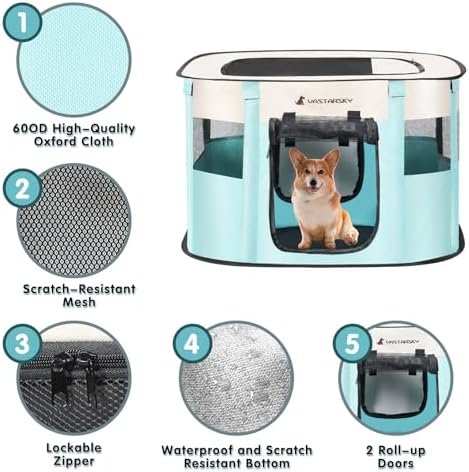 1

600D High-Quality Oxford Cloth

VASTARSKY

2

Scratch-Resistant Mesh

3

Lockable Zipper

4

Waterproof and Scratch Resistant Bottom

5

VASTARSKY

2 Roll-up Doors