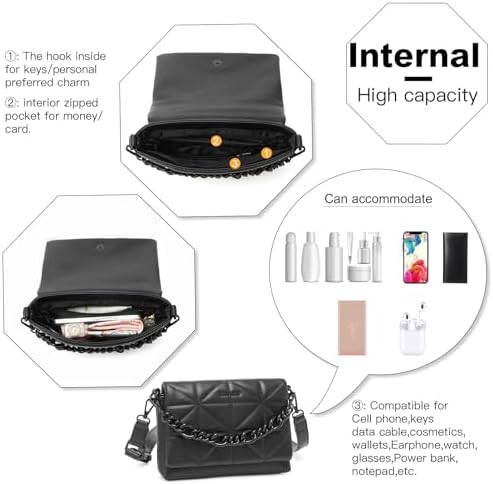 ①: The hook inside for keys/personal preferred charm

②: interior zipped pocket for money/ card.

Internal

High capacity

Can accommodate

③: Compatible for Cell phone,keys data cable,cosmetics, wallets,Earphone,watch, glasses,Power bank, notepad,etc.