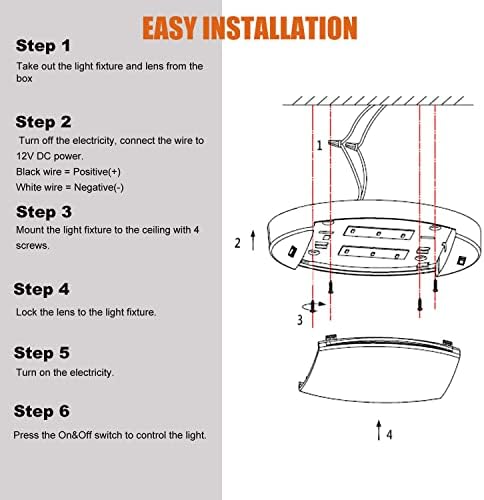 EASY INSTALLATION

Step 1
Take out the light fixture and lens from the box

Step 2
Turn off the electricity, connect the wire to 12V DC power.
Black wire = Positive(+)
White wire = Negative(-)

Step 3
Mount the light fixture to the ceiling with 4 screws.

Step 4
Lock the lens to the light fixture.

Step 5
Turn on the electricity.

Step 6
Press the On&Off switch to control the light.

1
2
3
4