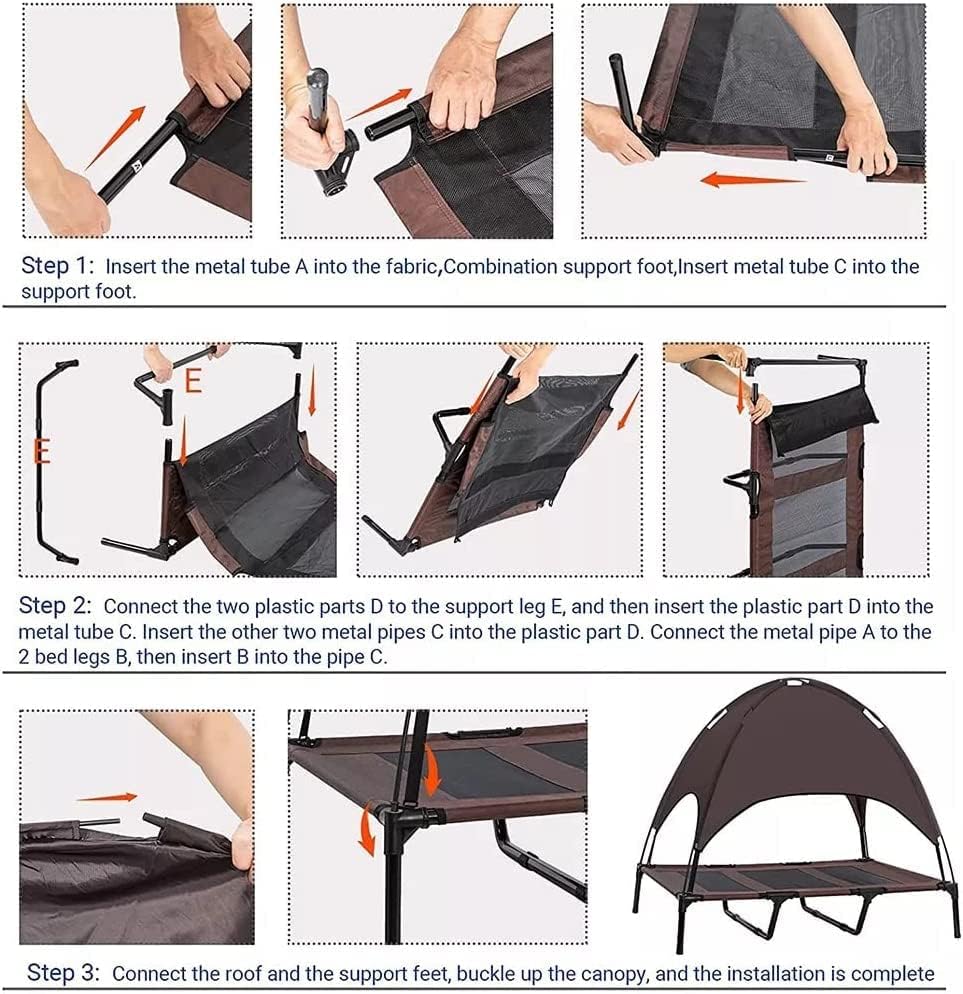 Step 1: Insert the metal tube A into the fabric,Combination support foot,Insert metal tube C into the support foot.

E

E

Step 2: Connect the two plastic parts D to the support leg E, and then insert the plastic part D into the metal tube C. Insert the other two metal pipes C into the plastic part D. Connect the metal pipe A to the 2 bed legs B, then insert B into the pipe C.

Step 3: Connect the roof and the support feet, buckle up the canopy, and the installation is complete