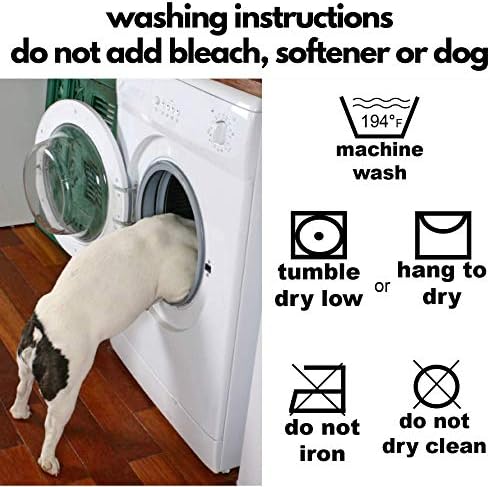 washing instructions
do not add bleach, softener or dog

194°F
machine wash

tumble dry low
or
hang to dry

do not iron

do not dry clean