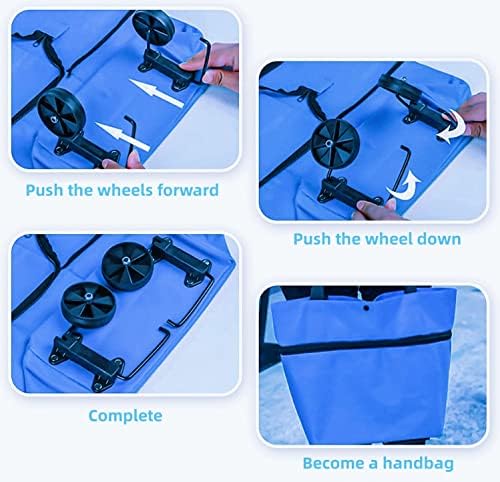 Push the wheels forward

Push the wheel down

Complete

Become a handbag