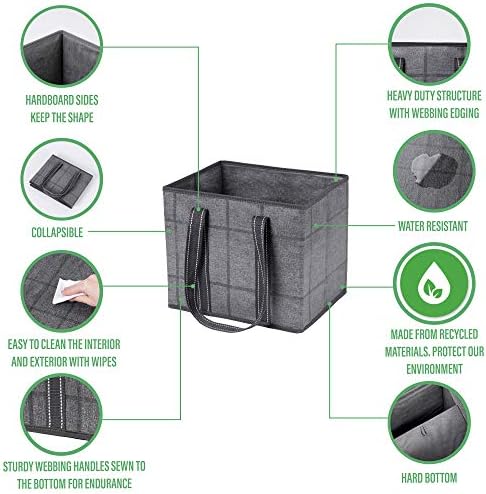 HARDBOARD SIDES KEEP THE SHAPE

COLLAPSIBLE

EASY TO CLEAN THE INTERIOR AND EXTERIOR WITH WIPES

STURDY WEBBING HANDLES SEWN TO THE BOTTOM FOR ENDURANCE

HEAVY DUTY STRUCTURE WITH WEBBING EDGING

WATER RESISTANT

MADE FROM RECYCLED MATERIALS. PROTECT OUR ENVIRONMENT

HARD BOTTOM