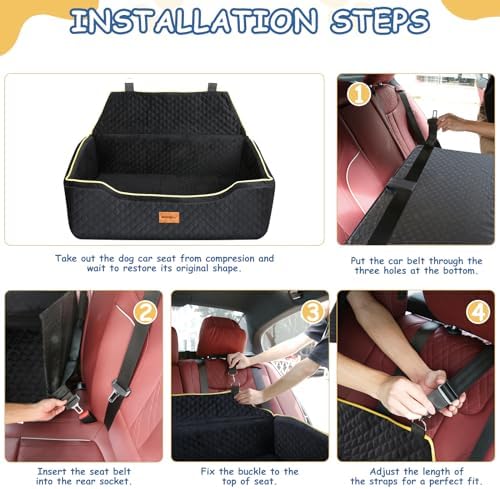 INSTALLATION STEPS

Take out the dog car seat from compresion and wait to restore its original shape.

1

Put the car belt through the three holes at the bottom.

2

Insert the seat belt into the rear socket.

3

Fix the buckle to the top of seat.

4

Adjust the length of the straps for a perfect fit.