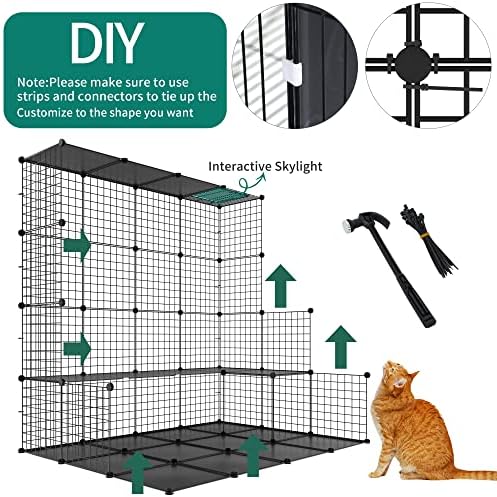 DIY

Note:Please make sure to use strips and connectors to tie up the Customize to the shape you want

Interactive Skylight