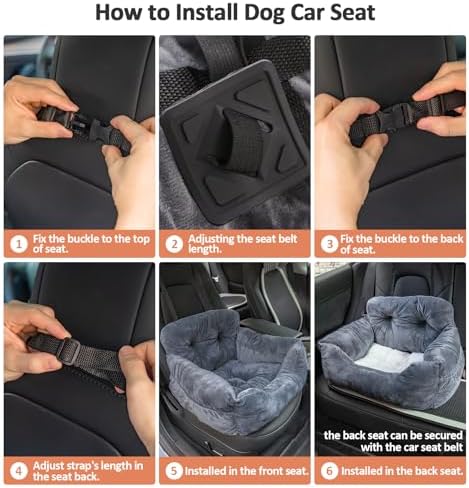 How to Install Dog Car Seat

1 Fix the buckle to the top of seat.

2 Adjusting the seat belt length.

3 Fix the buckle to the back of seat.

4 Adjust strap's length in the seat back.

5 Installed in the front seat.

the back seat can be secured with the car seat belt

6 Installed in the back seat.