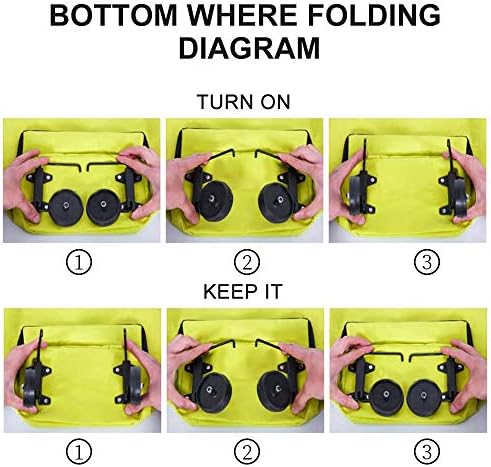 BOTTOM WHERE FOLDING DIAGRAM

TURN ON

①

②

③

KEEP IT

①

②

③