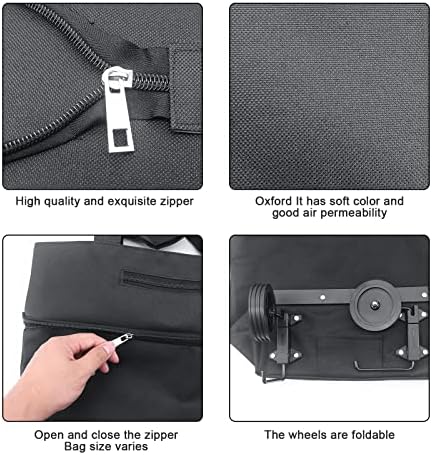 High quality and exquisite zipper

Oxford It has soft color and good air permeability

Open and close the zipper
Bag size varies

The wheels are foldable