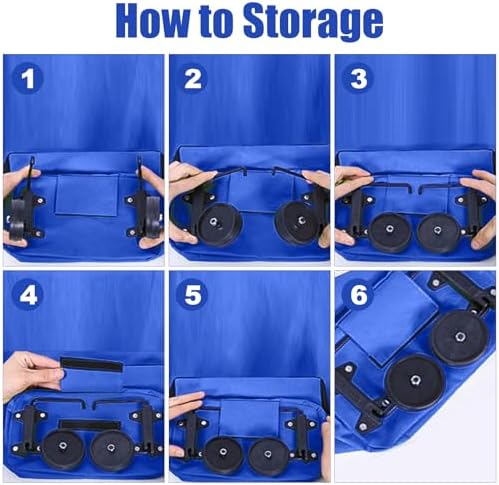 How to Storage

1

2

3

4

5

6