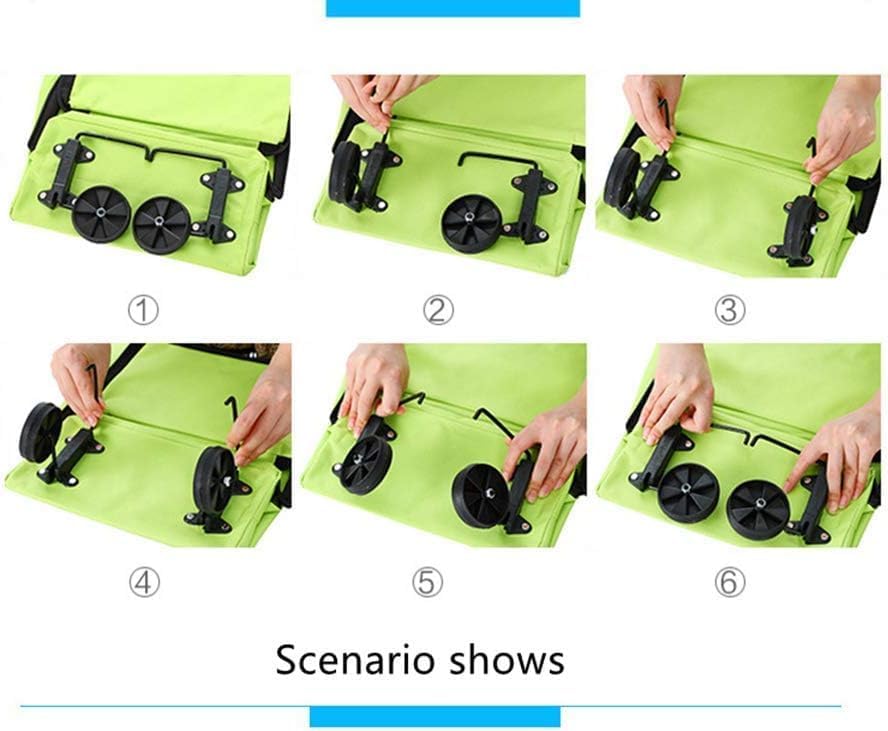 ①

②

③

④

⑤

⑥

Scenario shows