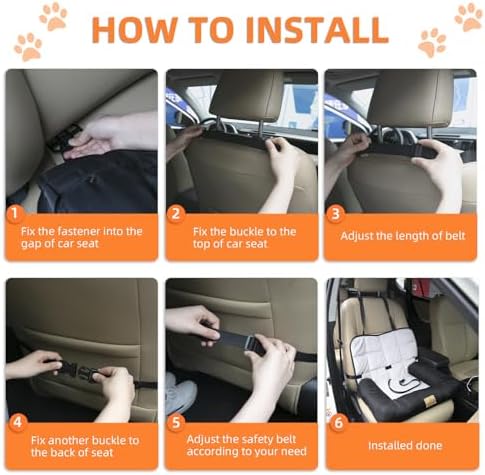 HOW TO INSTALL

1
Fix the fastener into the gap of car seat

2
Fix the buckle to the top of car seat

3
Adjust the length of belt

4
Fix another buckle to the back of seat

5
Adjust the safety belt according to your need

6
Installed done