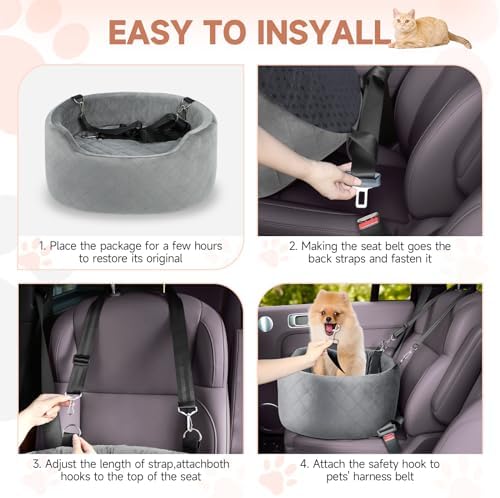 EASY TO INSYALL

1. Place the package for a few hours to restore its original

2. Making the seat belt goes the back straps and fasten it

3. Adjust the length of strap,attachboth hooks to the top of the seat

4. Attach the safety hook to pets' harness belt