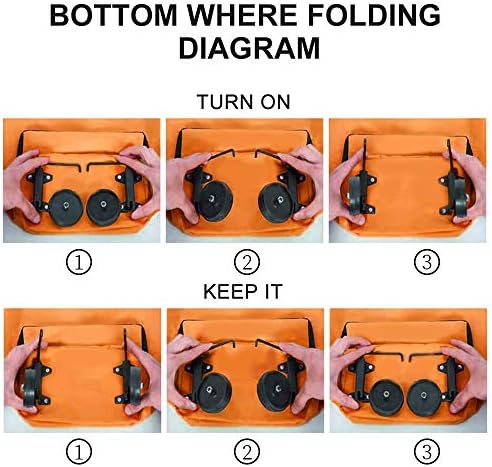 BOTTOM WHERE FOLDING DIAGRAM

TURN ON

①

②

③

KEEP IT

①

②

③