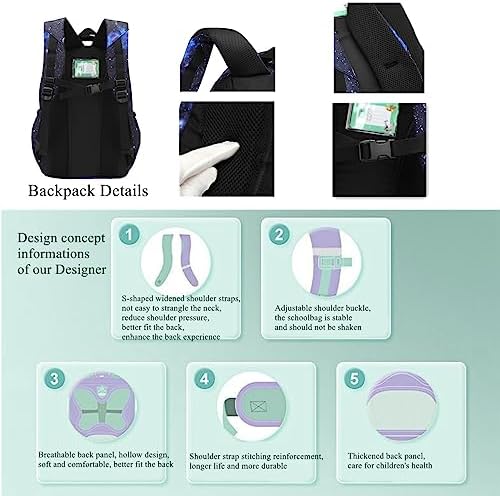 Backpack Details

Design concept informations of our Designer

1

S-shaped widened shoulder straps, not easy to strangle the neck, reduce shoulder pressure, better fit the back, enhance the back experience

2

Adjustable shoulder buckle, the schoolbag is stable and should not be shaken

3

Breathable back panel, hollow design, soft and comfortable, better fit the back

4

Shoulder strap stitching reinforcement, longer life and more durable

5

Thickened back panel, care for children's health