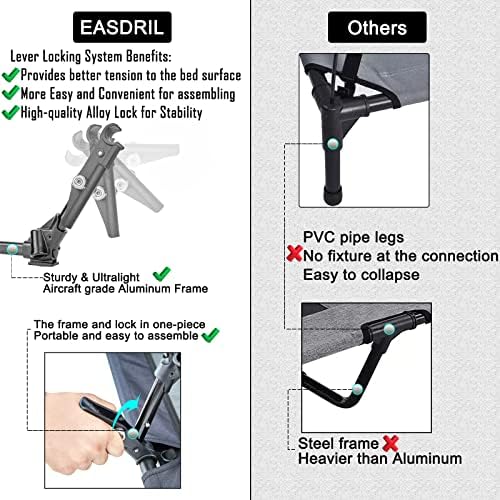 EASDRIL

Lever Locking System Benefits:
Provides better tension to the bed surface
More Easy and Convenient for assembling
High-quality Alloy Lock for Stability

Sturdy & Ultralight
Aircraft grade Aluminum Frame

The frame and lock in one-piece
Portable and easy to assemble

Others

PVC pipe legs
No fixture at the connection
Easy to collapse

Steel frame
Heavier than Aluminum