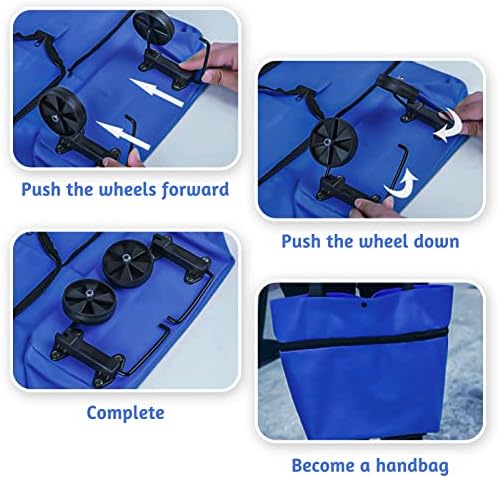 Push the wheels forward

Push the wheel down

Complete

Become a handbag