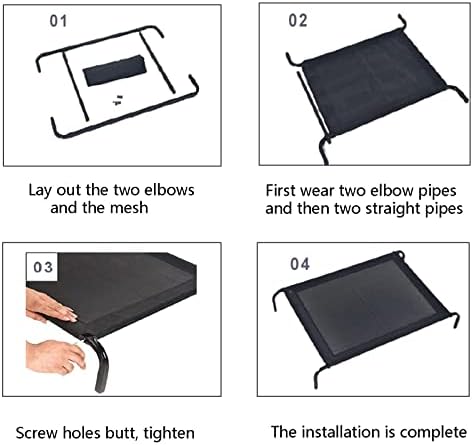 01

Lay out the two elbows and the mesh

02

First wear two elbow pipes and then two straight pipes

03

Screw holes butt, tighten

04

The installation is complete