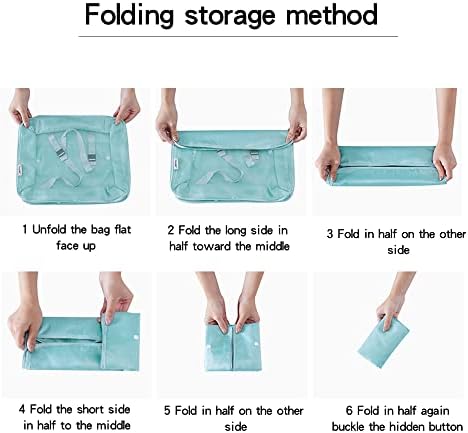 Folding storage method

1 Unfold the bag flat face up

2 Fold the long side in half toward the middle

3 Fold in half on the other side

4 Fold the short side in half to the middle

5 Fold in half on the other side

6 Fold in half again buckle the hidden button