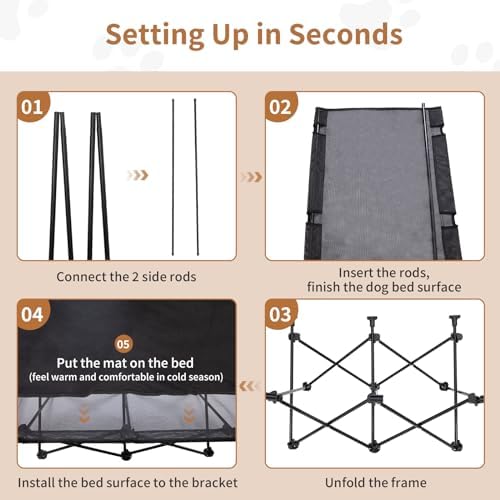 Setting Up in Seconds

01

Connect the 2 side rods

02

Insert the rods, finish the dog bed surface

04

05

Put the mat on the bed
(feel warm and comfortable in cold season)

Install the bed surface to the bracket

03

Unfold the frame