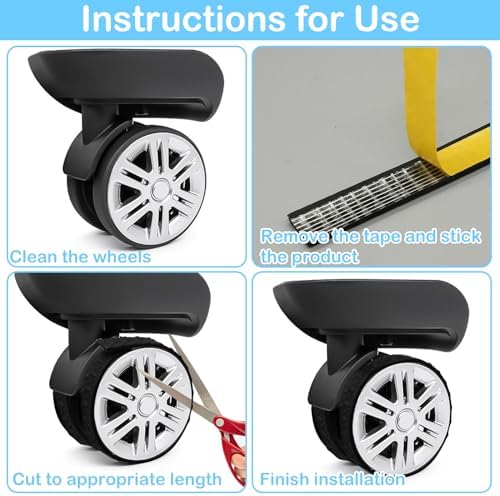 Instructions for Use

Clean the wheels

Remove the tape and stick the product

Cut to appropriate length

Finish installation