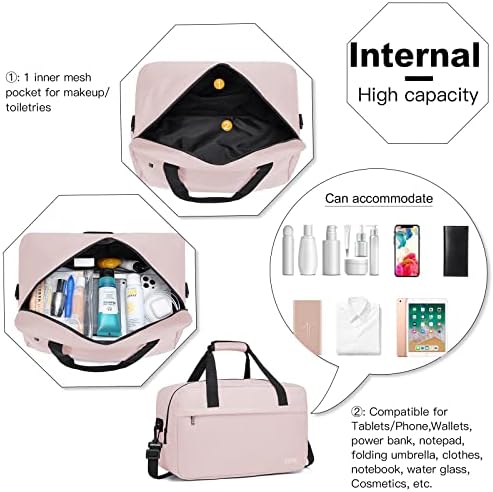 ①: 1 inner mesh pocket for makeup/ toiletries

①

②

Internal

High capacity

Can accommodate

②: Compatible for Tablets/Phone,Wallets, power bank, notepad, folding umbrella, clothes, notebook, water glass, Cosmetics, etc.