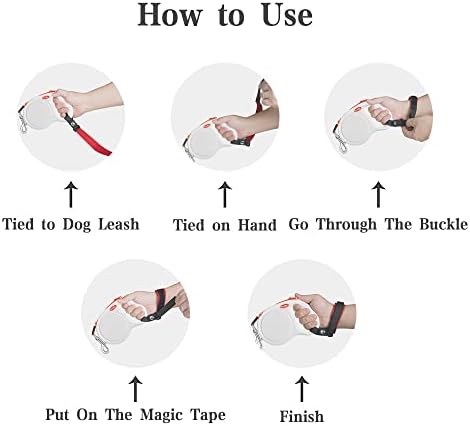 How to Use

Tied to Dog Leash

Tied on Hand

Go Through The Buckle

Put On The Magic Tape

Finish