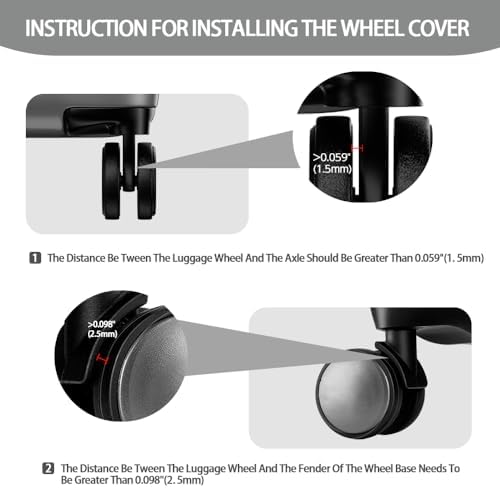 INSTRUCTION FOR INSTALLING THE WHEEL COVER

>0.059"
(1.5mm)

1 The Distance Be Tween The Luggage Wheel And The Axle Should Be Greater Than 0.059"(1. 5mm)

>0.098"
(2.5mm)

2 The Distance Be Tween The Luggage Wheel And The Fender Of The Wheel Base Needs To Be Greater Than 0.098"(2. 5mm)