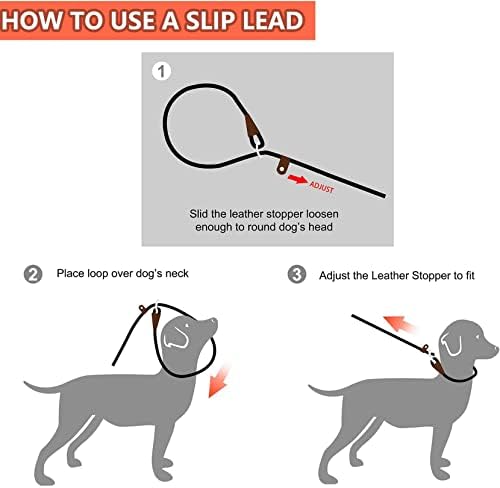 HOW TO USE A SLIP LEAD

1

ADJUST

Slid the leather stopper loosen enough to round dog's head

2 Place loop over dog's neck

3 Adjust the Leather Stopper to fit