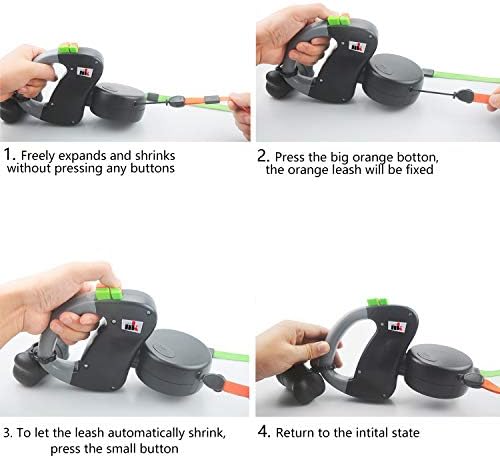 1. Freely expands and shrinks without pressing any buttons

2. Press the big orange botton, the orange leash will be fixed

3. To let the leash automatically shrink, press the small button

4. Return to the intital state